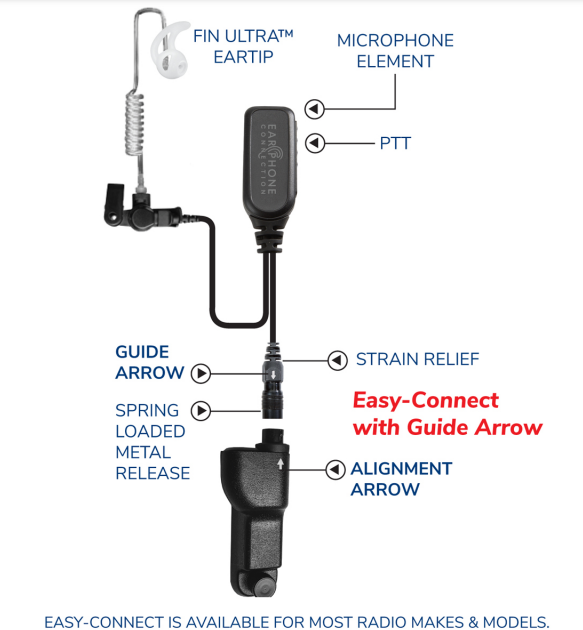 FIN ULTRA™ EARTIP

MICROPHONE ELEMENT

EARPHONE CONNECTION

PTT

GUIDE ARROW

STRAIN RELIEF

SPRING LOADED METAL RELEASE

Easy-Connect with Guide Arrow

ALIGNMENT ARROW

EASY-CONNECT IS AVAILABLE FOR MOST RADIO MAKES & MODELS.